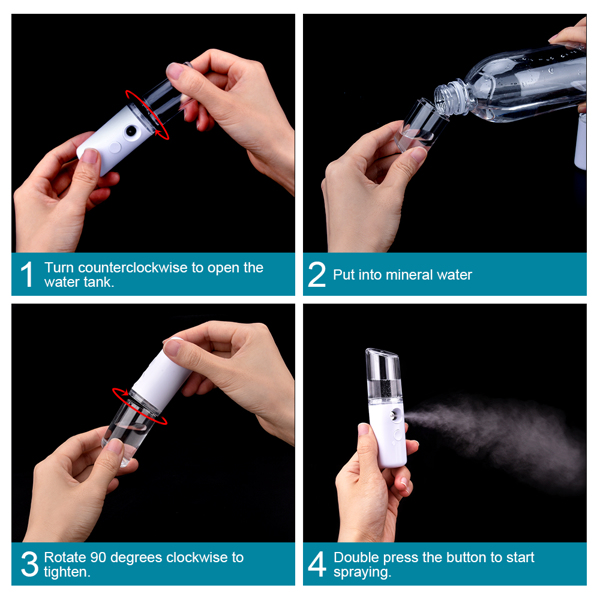 1 Turn counterclockwise to open the water tank.

2 Put into mineral water

3 Rotate 90 degrees clockwise to tighten.

4 Double press the button to start spraying.